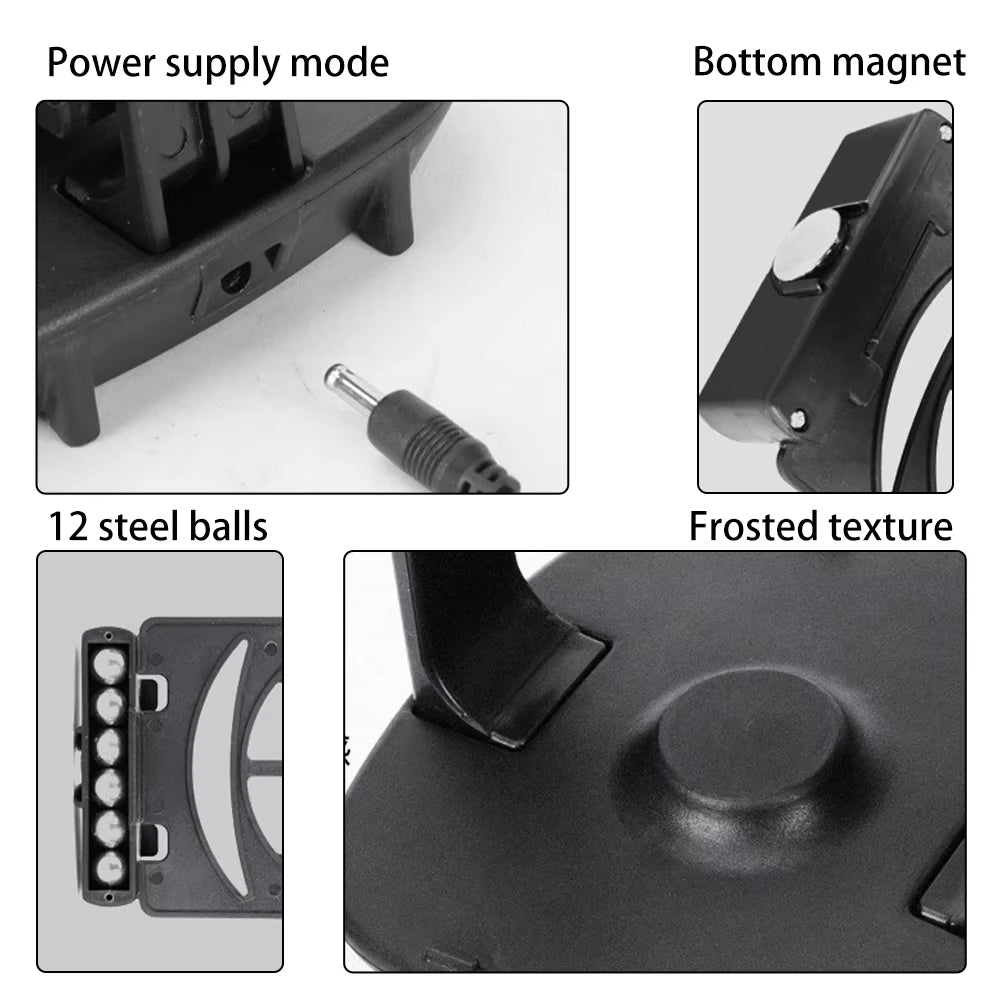 Power supply mode

Bottom magnet

12 steel balls

Frosted texture