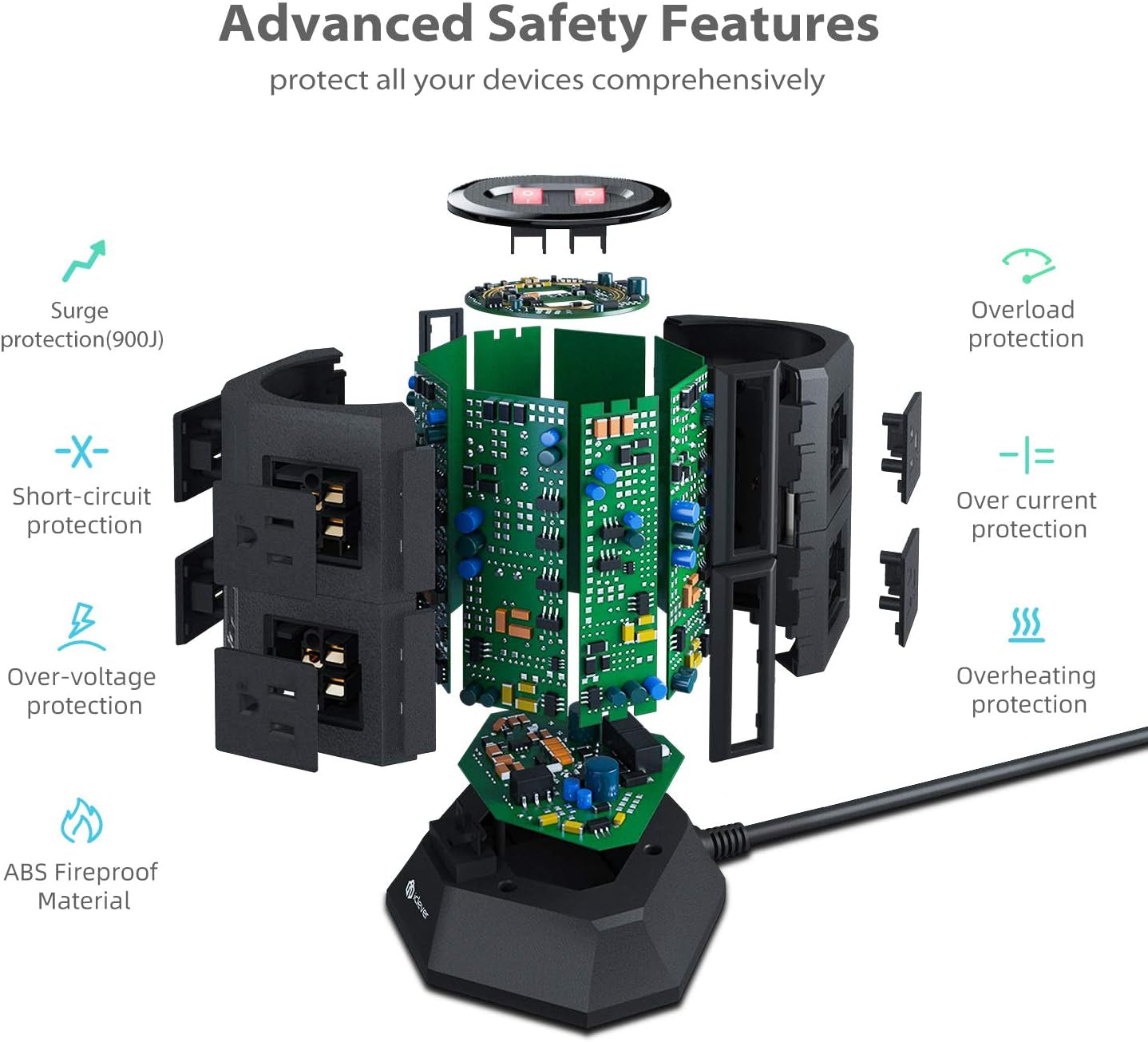 Advanced Safety Features

protect all your devices comprehensively

Surge protection(900J)

Short-circuit protection

Over-voltage protection

ABS Fireproof Material

Overload protection

Over current protection

Overheating protection

iclever